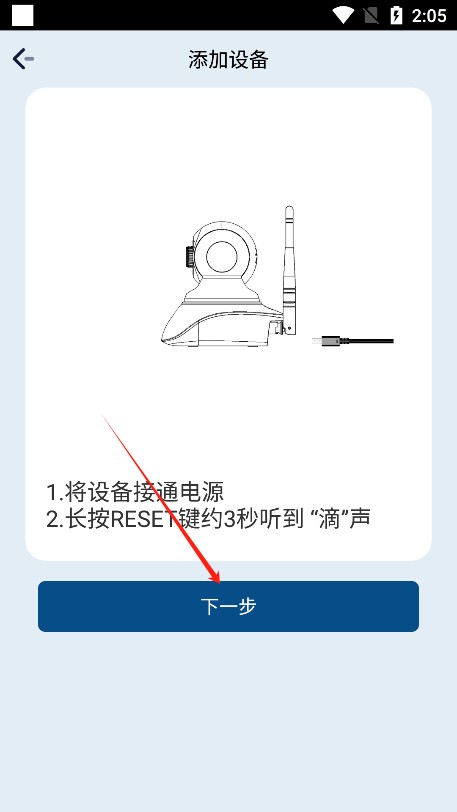 2:05

添加设备

1.将设备接通电源
2.长按RESET键约3秒听到 “滴”声

下一步